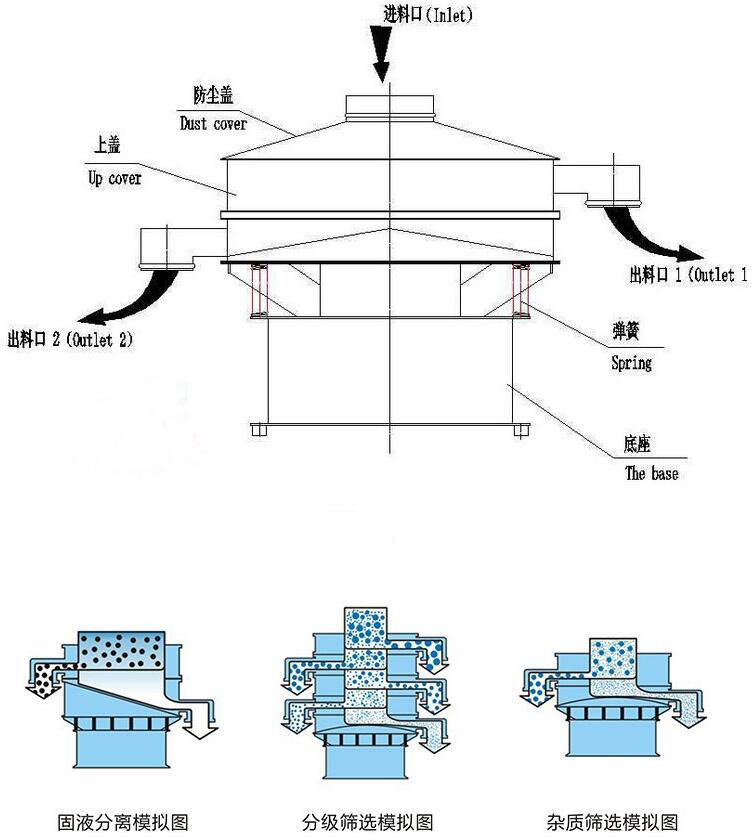 进料口(Inlet)

防尘盖
Dust cover

上盖
Up cover

出料口 1 (Outlet 1

出料口 2 (Outlet 2)

弹簧
Spring

底座
The base

固液分离模拟图

分级筛选模拟图

杂质筛选模拟图